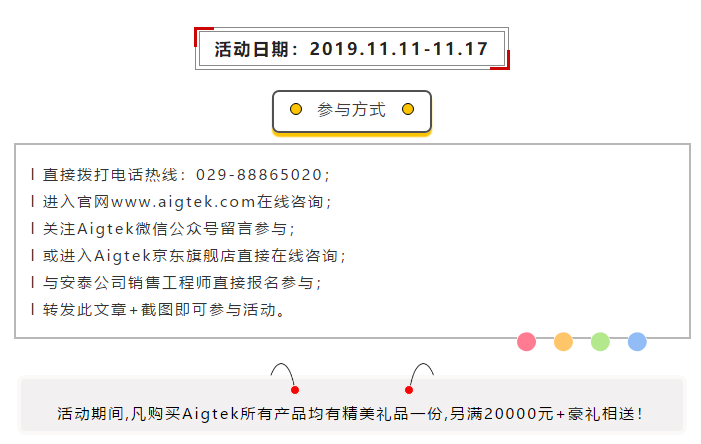 活动日期：2019.11.11-11.17

参与方式

l 直接拨打电话热线：029-88865020；
l 进入官网www.aigtek.com在线咨询；
l 关注Aigtek微信公众号留言参与；
l 或进入Aigtek京东旗舰店直接在线咨询；
l 与安泰公司销售工程师直接报名参与；
l 转发此文章+截图即可参与活动。

活动期间,凡购买Aigtek所有产品均有精美礼品一份,另满20000元+豪礼相送！